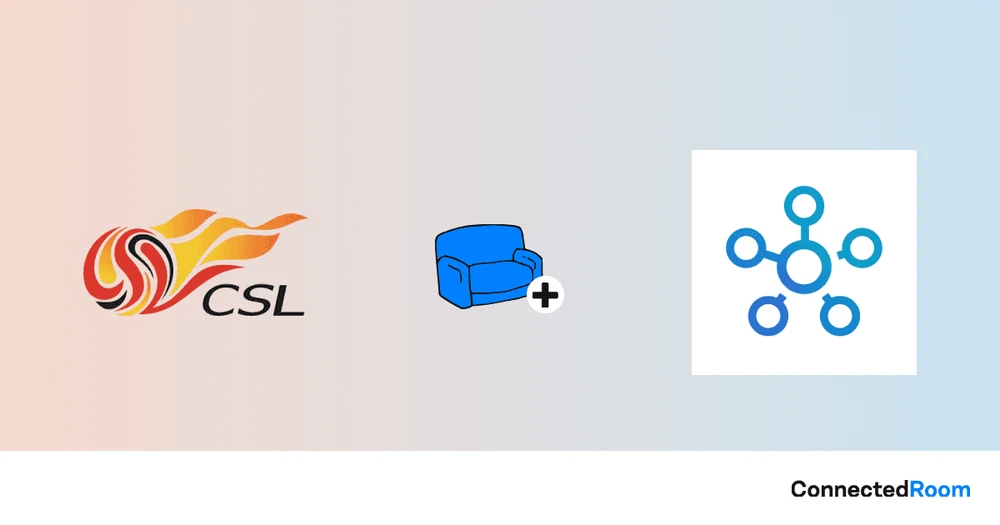 CSL

ConnectedRoom